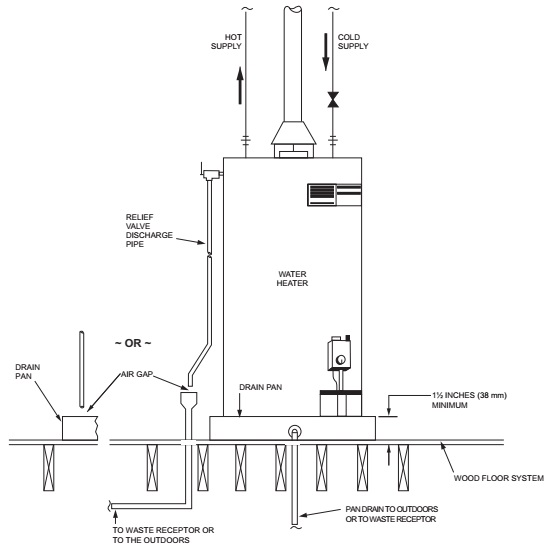 HOT SUPPLY

COLD SUPPLY

RELIEF VALVE DISCHARGE PIPE

WATER HEATER

~ OR ~

DRAIN PAN

AIR GAP

DRAIN PAN

1½ INCHES (38 mm) MINIMUM

WOOD FLOOR SYSTEM

PAN DRAIN TO OUTDOORS OR TO WASTE RECEPTOR

TO WASTE RECEPTOR OR TO THE OUTDOORS