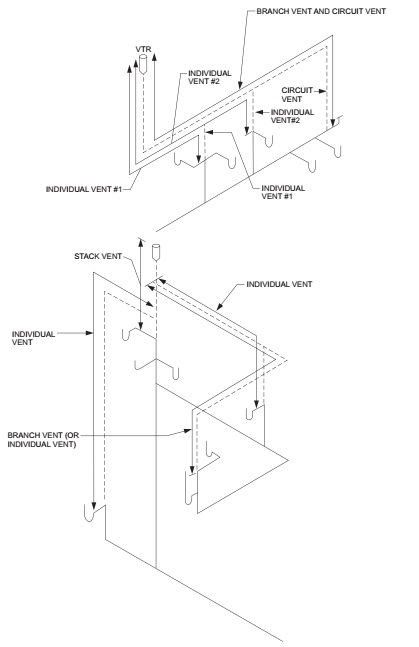 BRANCH VENT AND CIRCUIT VENT

VTR

INDIVIDUAL VENT #2

CIRCUIT VENT

INDIVIDUAL VENT#2

INDIVIDUAL VENT #1

INDIVIDUAL VENT #1

STACK VENT

INDIVIDUAL VENT

INDIVIDUAL VENT

BRANCH VENT (OR INDIVIDUAL VENT)