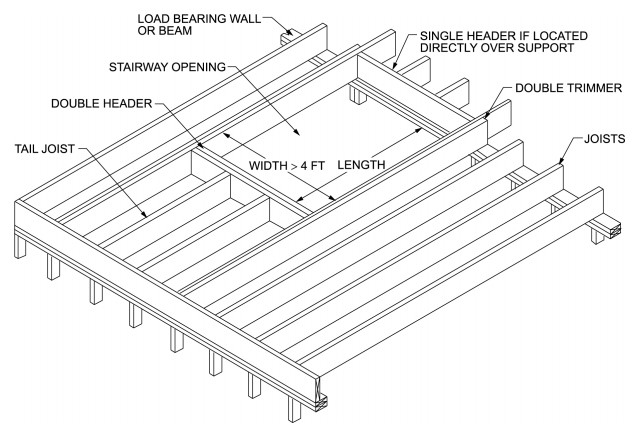 LOAD BEARING WALL
OR BEAM

SINGLE HEADER IF LOCATED
DIRECTLY OVER SUPPORT

STAIRWAY OPENING

DOUBLE TRIMMER

DOUBLE HEADER

JOISTS

TAIL JOIST

WIDTH > 4 FT

LENGTH