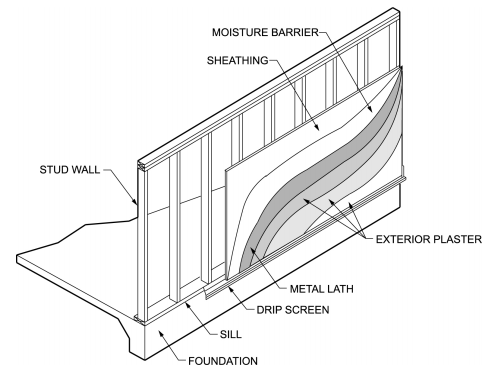 MOISTURE BARRIER
SHEATHING
STUD WALL
EXTERIOR PLASTER
METAL LATH
DRIP SCREEN
SILL
FOUNDATION