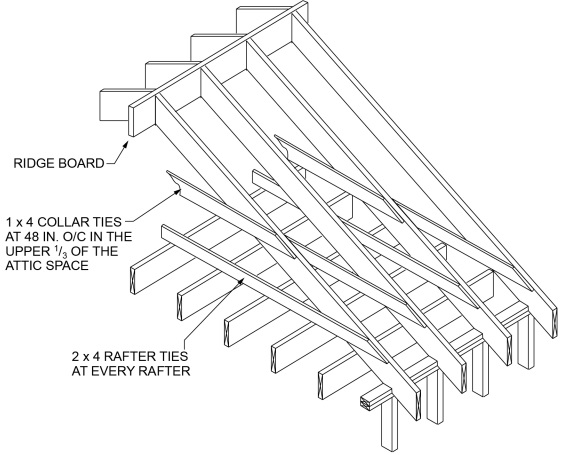 RIDGE BOARD

1 x 4 COLLAR TIES AT 48 IN. O/C IN THE UPPER $^1/_3$ OF THE ATTIC SPACE

2 x 4 RAFTER TIES AT EVERY RAFTER