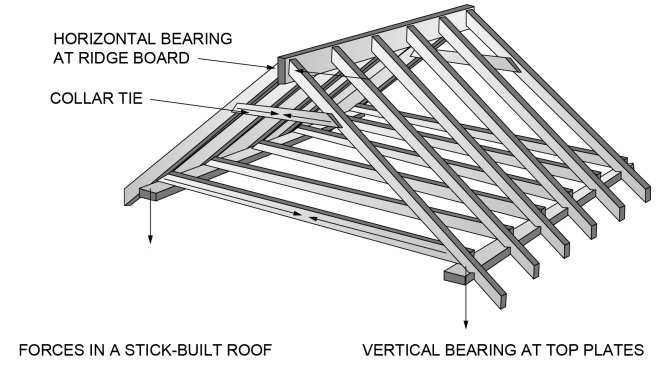 HORIZONTAL BEARING AT RIDGE BOARD

COLLAR TIE

FORCES IN A STICK-BUILT ROOF

VERTICAL BEARING AT TOP PLATES