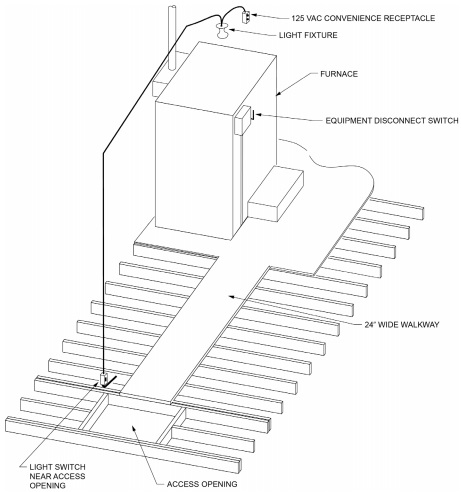 125 VAC CONVENIENCE RECEPTACLE

LIGHT FIXTURE

FURNACE

EQUIPMENT DISCONNECT SWITCH

24" WIDE WALKWAY

LIGHT SWITCH NEAR ACCESS OPENING

ACCESS OPENING