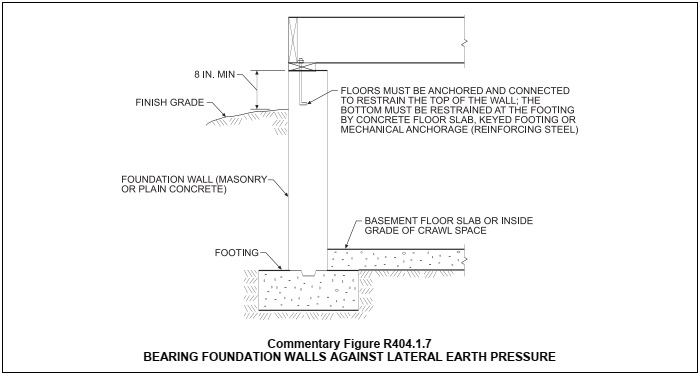 8 IN. MIN

FINISH GRADE

FLOORS MUST BE ANCHORED AND CONNECTED TO RESTRAIN THE TOP OF THE WALL; THE BOTTOM MUST BE RESTRAINED AT THE FOOTING BY CONCRETE FLOOR SLAB, KEYED FOOTING OR MECHANICAL ANCHORAGE (REINFORCING STEEL)

FOUNDATION WALL (MASONRY OR PLAIN CONCRETE)

BASEMENT FLOOR SLAB OR INSIDE GRADE OF CRAWL SPACE

FOOTING

Commentary Figure R404.1.7
BEARING FOUNDATION WALLS AGAINST LATERAL EARTH PRESSURE