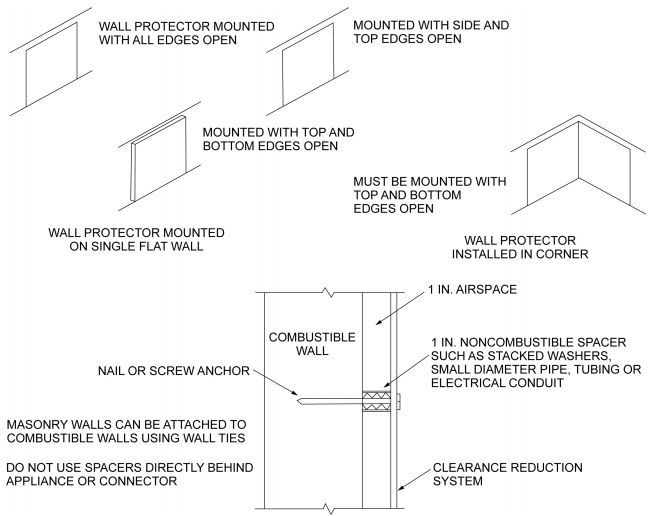 WALL PROTECTOR MOUNTED WITH ALL EDGES OPEN

MOUNTED WITH SIDE AND TOP EDGES OPEN

MOUNTED WITH TOP AND BOTTOM EDGES OPEN

MUST BE MOUNTED WITH TOP AND BOTTOM EDGES OPEN

WALL PROTECTOR MOUNTED ON SINGLE FLAT WALL

WALL PROTECTOR INSTALLED IN CORNER

1 IN. AIRSPACE

COMBUSTIBLE WALL

1 IN. NONCOMBUSTIBLE SPACER SUCH AS STACKED WASHERS, SMALL DIAMETER PIPE, TUBING OR ELECTRICAL CONDUIT

NAIL OR SCREW ANCHOR

MASONRY WALLS CAN BE ATTACHED TO COMBUSTIBLE WALLS USING WALL TIES

DO NOT USE SPACERS DIRECTLY BEHIND APPLIANCE OR CONNECTOR

CLEARANCE REDUCTION SYSTEM