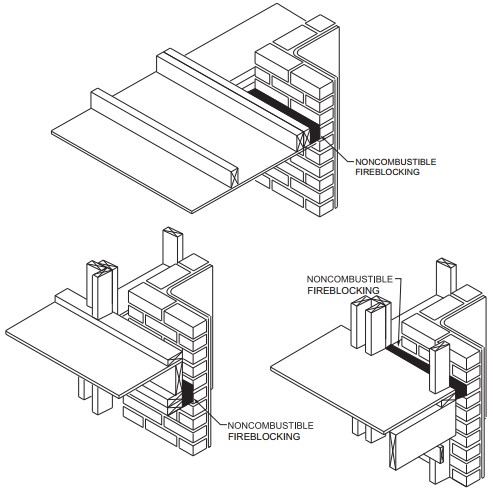 NONCOMBUSTIBLE FIREBLOCKING

NONCOMBUSTIBLE FIREBLOCKING

NONCOMBUSTIBLE FIREBLOCKING