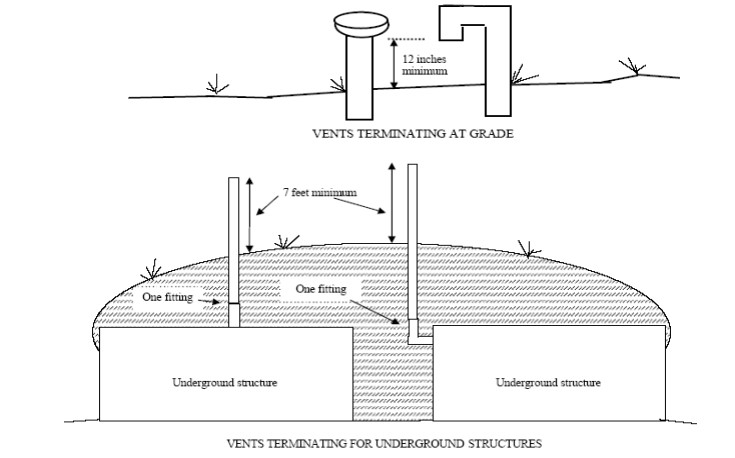 12 inches minimum

VENTS TERMINATING AT GRADE

7 feet minimum

One fitting

One fitting

Underground structure

Underground structure

VENTS TERMINATING FOR UNDERGROUND STRUCTURES