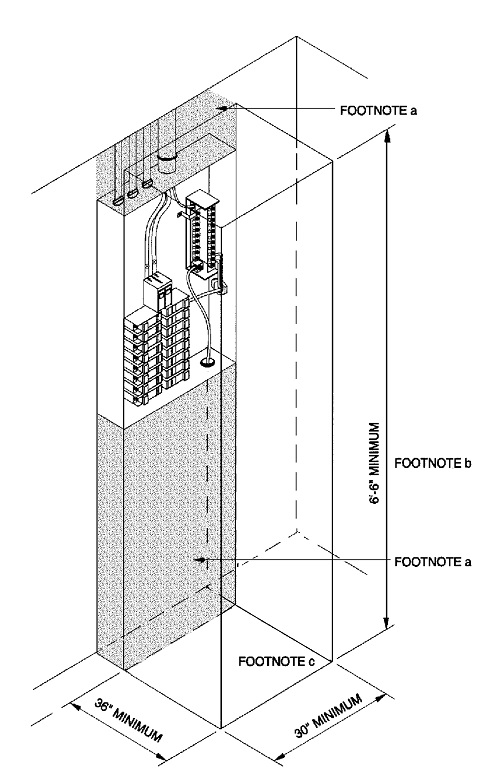 FOOTNOTE a

6'-6" MINIMUM

FOOTNOTE b

FOOTNOTE a

FOOTNOTE c

36" MINIMUM

30" MINIMUM