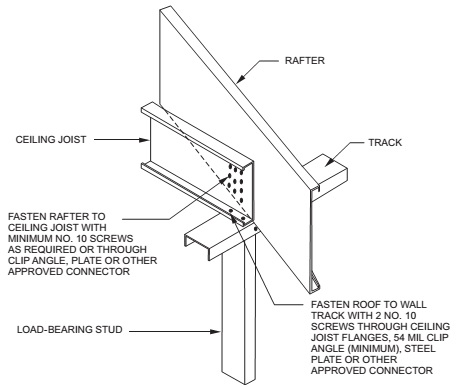 RAFTER

CEILING JOIST

TRACK

FASTEN RAFTER TO CEILING JOIST WITH MINIMUM NO. 10 SCREWS AS REQUIRED OR THROUGH CLIP ANGLE, PLATE OR OTHER APPROVED CONNECTOR

FASTEN ROOF TO WALL TRACK WITH 2 NO. 10 SCREWS THROUGH CEILING JOIST FLANGES, 54 MIL CLIP ANGLE (MINIMUM), STEEL PLATE OR OTHER APPROVED CONNECTOR

LOAD-BEARING STUD