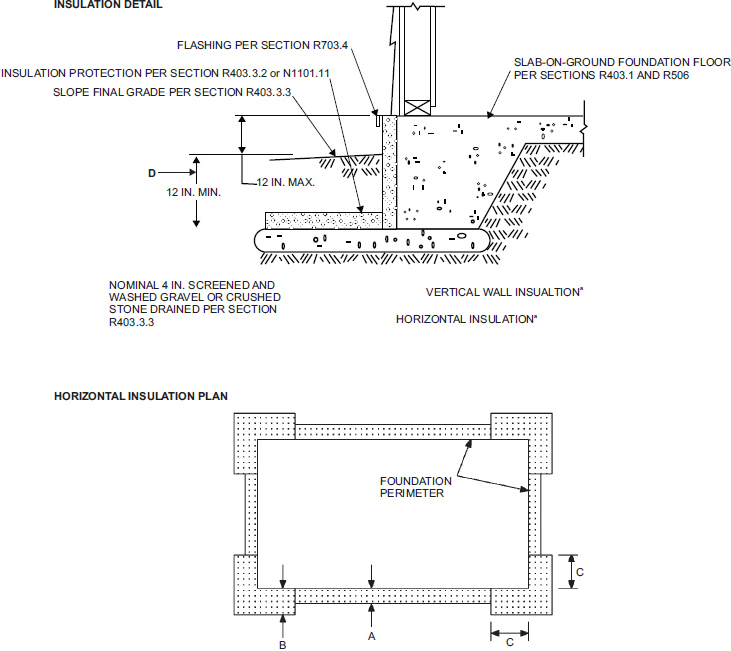 INSULATION DETAIL

FLASHING PER SECTION R703.4

INSULATION PROTECTION PER SECTION R403.3.2 or N1101.11

SLOPE FINAL GRADE PER SECTION R403.3.3

SLAB-ON-GROUND FOUNDATION FLOOR PER SECTIONS R403.1 AND R506

D

12 IN. MIN.

12 IN. MAX.

NOMINAL 4 IN. SCREENED AND WASHED GRAVEL OR CRUSHED STONE DRAINED PER SECTION R403.3.3

VERTICAL WALL INSUALTION$^a$

HORIZONTAL INSULATION$^a$

HORIZONTAL INSULATION PLAN

FOUNDATION PERIMETER

C

B

A

C