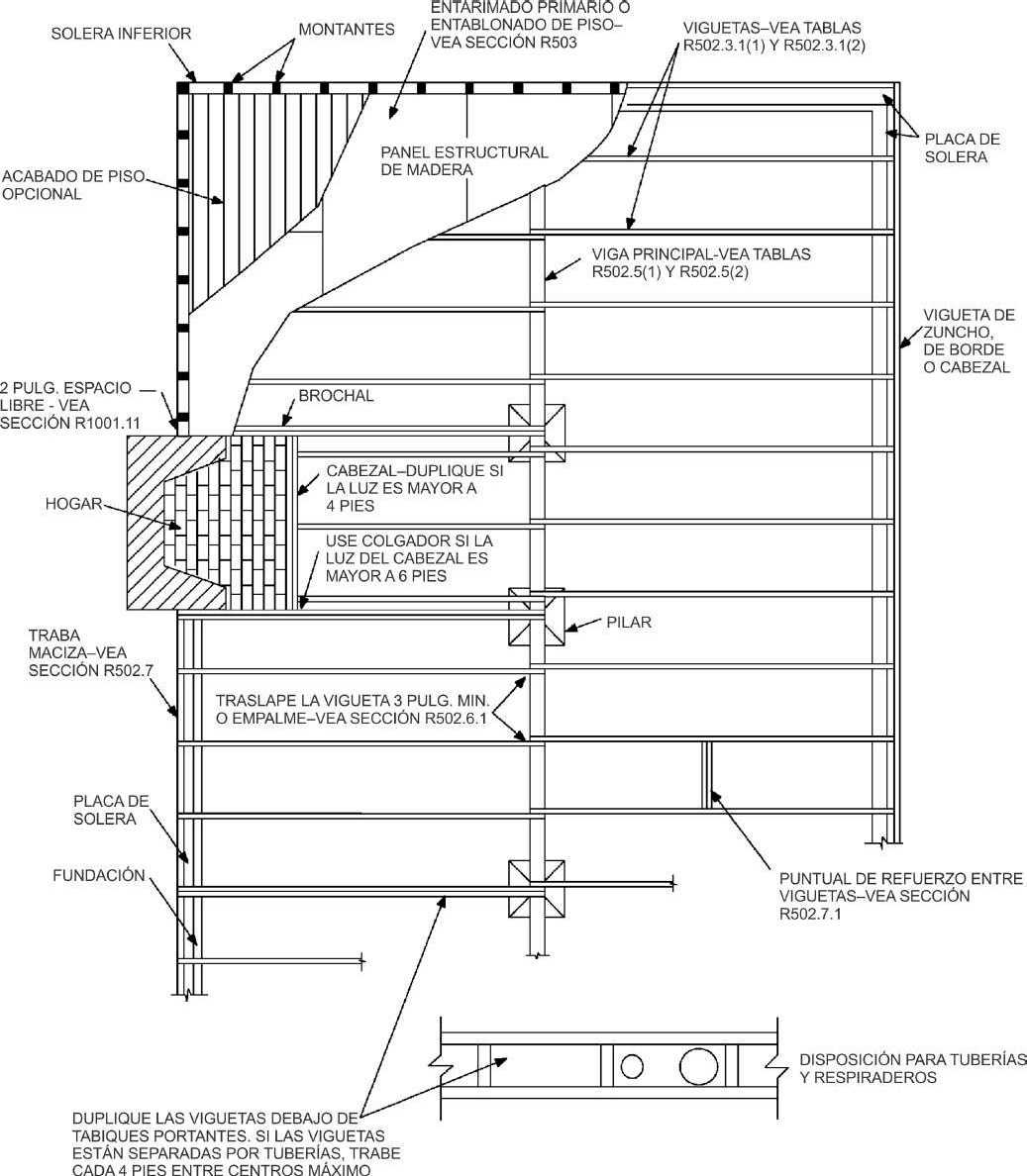 SOLERA INFERIOR

MONTANTES

ENTARIMADO PRIMARIO O ENTABLONADO DE PISO– VEA SECCIÓN R503

VIGUETAS–VEA TABLAS R502.3.1(1) Y R502.3.1(2)

PLACA DE SOLERA

ACABADO DE PISO OPCIONAL

PANEL ESTRUCTURAL DE MADERA

VIGA PRINCIPAL-VEA TABLAS R502.5(1) Y R502.5(2)

VIGUETA DE ZUNCHO, DE BORDE O CABEZAL

2 PULG. ESPACIO LIBRE - VEA SECCIÓN R1001.11

BROCHAL

HOGAR

CABEZAL–DUPLIQUE SI LA LUZ ES MAYOR A 4 PIES

USE COLGADOR SI LA LUZ DEL CABEZAL ES MAYOR A 6 PIES

PILAR

TRABA MACIZA–VEA SECCIÓN R502.7

TRASLAPE LA VIGUETA 3 PULG. MIN. O EMPALME–VEA SECCIÓN R502.6.1

PLACA DE SOLERA

FUNDACIÓN

PUNTUAL DE REFUERZO ENTRE VIGUETAS–VEA SECCIÓN R502.7.1

DISPOSICIÓN PARA TUBERÍAS Y RESPIRADEROS

DUPLIQUE LAS VIGUETAS DEBAJO DE TABIQUES PORTANTES. SI LAS VIGUETAS ESTÁN SEPARADAS POR TUBERÍAS, TRABE CADA 4 PIES ENTRE CENTROS MÁXIMO