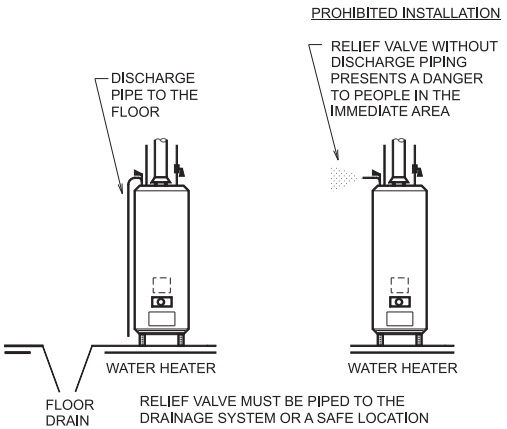 PROHIBITED INSTALLATION

RELIEF VALVE WITHOUT DISCHARGE PIPING PRESENTS A DANGER TO PEOPLE IN THE IMMEDIATE AREA

DISCHARGE PIPE TO THE FLOOR

WATER HEATER

WATER HEATER

FLOOR DRAIN

RELIEF VALVE MUST BE PIPED TO THE DRAINAGE SYSTEM OR A SAFE LOCATION