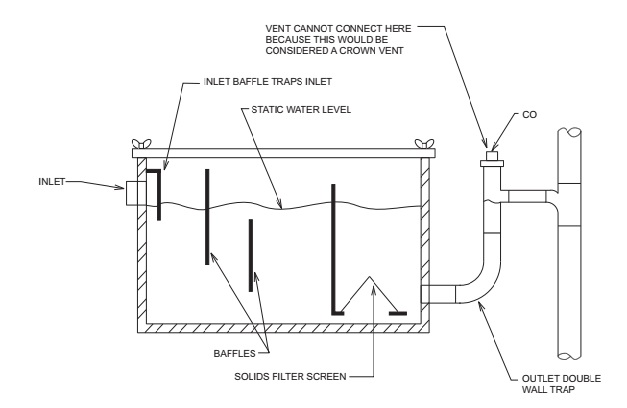 VENT CANNOT CONNECT HERE BECAUSE THIS WOULD BE CONSIDERED A CROWN VENT

INLET BAFFLE TRAPS INLET

STATIC WATER LEVEL

CO

INLET

BAFFLES

SOLIDS FILTER SCREEN

OUTLET DOUBLE WALL TRAP