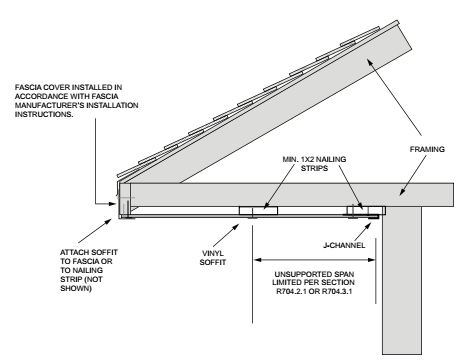 FASCIA COVER INSTALLED IN ACCORDANCE WITH FASCIA MANUFACTURER'S INSTALLATION INSTRUCTIONS.

FRAMING

MIN. 1X2 NAILING STRIPS

ATTACH SOFFIT TO FASCIA OR TO NAILING STRIP (NOT SHOWN)

VINYL SOFFIT

J-CHANNEL

UNSUPPORTED SPAN LIMITED PER SECTION R704.2.1 OR R704.3.1