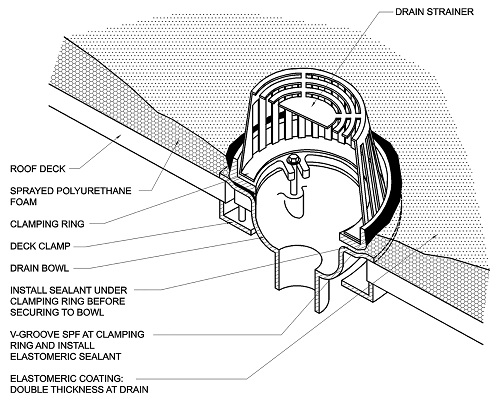 DRAIN STRAINER

ROOF DECK

SPRAYED POLYURETHANE FOAM

CLAMPING RING

DECK CLAMP

DRAIN BOWL

INSTALL SEALANT UNDER CLAMPING RING BEFORE SECURING TO BOWL

V-GROOVE SPF AT CLAMPING RING AND INSTALL ELASTOMERIC SEALANT

ELASTOMERIC COATING: DOUBLE THICKNESS AT DRAIN