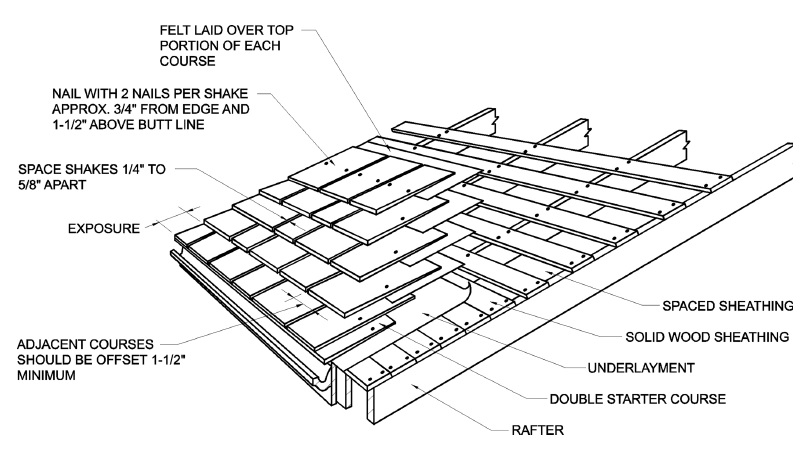 FELT LAID OVER TOP PORTION OF EACH COURSE

NAIL WITH 2 NAILS PER SHAKE APPROX. 3/4" FROM EDGE AND 1-1/2" ABOVE BUTT LINE

SPACE SHAKES 1/4" TO 5/8" APART

EXPOSURE

ADJACENT COURSES SHOULD BE OFFSET 1-1/2" MINIMUM

SPACED SHEATHING

SOLID WOOD SHEATHING

UNDERLAYMENT

DOUBLE STARTER COURSE

RAFTER