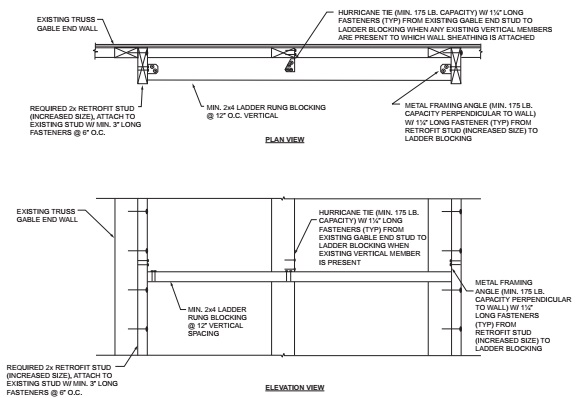 EXISTING TRUSS GABLE END WALL

HURRICANE TIE (MIN. 175 LB. CAPACITY) W/ 1¼" LONG FASTENERS (TYP) FROM EXISTING GABLE END STUD TO LADDER BLOCKING WHEN ANY EXISTING VERTICAL MEMBERS ARE PRESENT TO WHICH WALL SHEATHING IS ATTACHED

REQUIRED 2x RETROFIT STUD (INCREASED SIZE), ATTACH TO EXISTING STUD W/ MIN. 3" LONG FASTENERS @ 6" O.C.

MIN. 2x4 LADDER RUNG BLOCKING @ 12" O.C. VERTICAL

METAL FRAMING ANGLE (MIN. 175 LB. CAPACITY PERPENDICULAR TO WALL) W/ 1¼" LONG FASTENER (TYP) FROM RETROFIT STUD (INCREASED SIZE) TO LADDER BLOCKING

PLAN VIEW

EXISTING TRUSS GABLE END WALL

HURRICANE TIE (MIN. 175 LB. CAPACITY) W/ 1¼" LONG FASTENERS (TYP) FROM EXISTING GABLE END STUD TO LADDER BLOCKING WHEN EXISTING VERTICAL MEMBER IS PRESENT

METAL FRAMING ANGLE (MIN. 175 LB. CAPACITY PERPENDICULAR TO WALL) W/ 1¼" LONG FASTENERS (TYP) FROM RETROFIT STUD (INCREASED SIZE) TO LADDER BLOCKING

MIN. 2x4 LADDER RUNG BLOCKING @ 12" VERTICAL SPACING

REQUIRED 2x RETROFIT STUD (INCREASED SIZE), ATTACH TO EXISTING STUD W/ MIN. 3" LONG FASTENERS @ 6" O.C.

ELEVATION VIEW