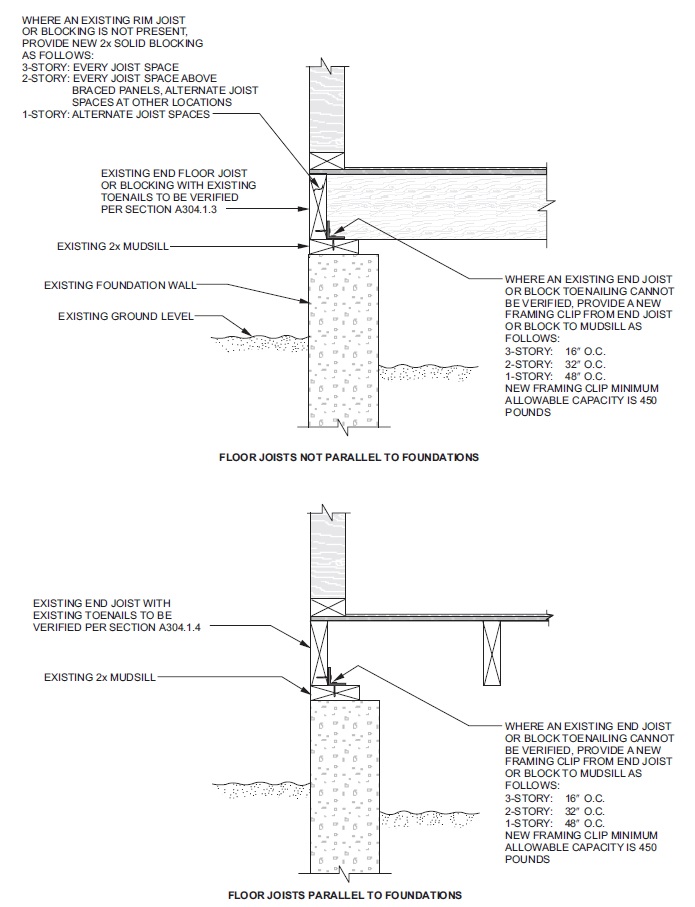 WHERE AN EXISTING RIM JOIST OR BLOCKING IS NOT PRESENT, PROVIDE NEW 2x SOLID BLOCKING AS FOLLOWS:
3-STORY: EVERY JOIST SPACE
2-STORY: EVERY JOIST SPACE ABOVE BRACED PANELS, ALTERNATE JOIST SPACES AT OTHER LOCATIONS
1-STORY: ALTERNATE JOIST SPACES

EXISTING END FLOOR JOIST OR BLOCKING WITH EXISTING TOENAILS TO BE VERIFIED PER SECTION A304.1.3

EXISTING 2x MUDSILL

EXISTING FOUNDATION WALL

EXISTING GROUND LEVEL

WHERE AN EXISTING END JOIST OR BLOCK TOENAILING CANNOT BE VERIFIED, PROVIDE A NEW FRAMING CLIP FROM END JOIST OR BLOCK TO MUDSILL AS FOLLOWS:
3-STORY: 16" O.C.
2-STORY: 32" O.C.
1-STORY: 48" O.C.
NEW FRAMING CLIP MINIMUM ALLOWABLE CAPACITY IS 450 POUNDS

FLOOR JOISTS NOT PARALLEL TO FOUNDATIONS

EXISTING END JOIST WITH EXISTING TOENAILS TO BE VERIFIED PER SECTION A304.1.4

EXISTING 2x MUDSILL

WHERE AN EXISTING END JOIST OR BLOCK TOENAILING CANNOT BE VERIFIED, PROVIDE A NEW FRAMING CLIP FROM END JOIST OR BLOCK TO MUDSILL AS FOLLOWS:
3-STORY: 16" O.C.
2-STORY: 32" O.C.
1-STORY: 48" O.C.
NEW FRAMING CLIP MINIMUM ALLOWABLE CAPACITY IS 450 POUNDS

FLOOR JOISTS PARALLEL TO FOUNDATIONS