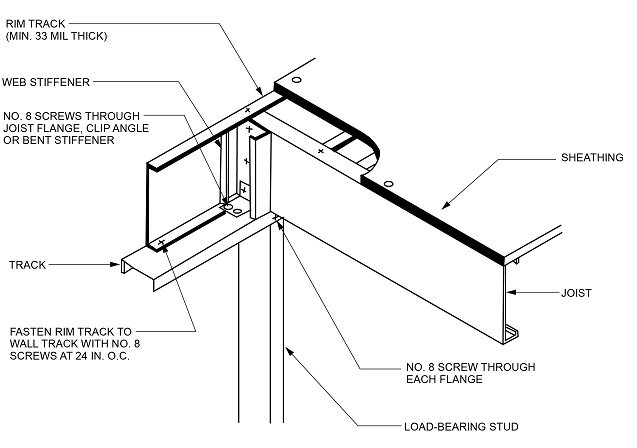 RIM TRACK
(MIN. 33 MIL THICK)

WEB STIFFENER

NO. 8 SCREWS THROUGH JOIST FLANGE, CLIP ANGLE OR BENT STIFFENER

SHEATHING

TRACK

JOIST

FASTEN RIM TRACK TO WALL TRACK WITH NO. 8 SCREWS AT 24 IN. O.C.

NO. 8 SCREW THROUGH EACH FLANGE

LOAD-BEARING STUD