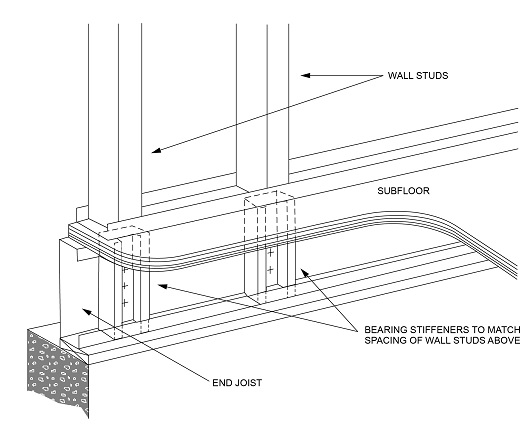 WALL STUDS

SUBFLOOR

BEARING STIFFENERS TO MATCH SPACING OF WALL STUDS ABOVE

END JOIST