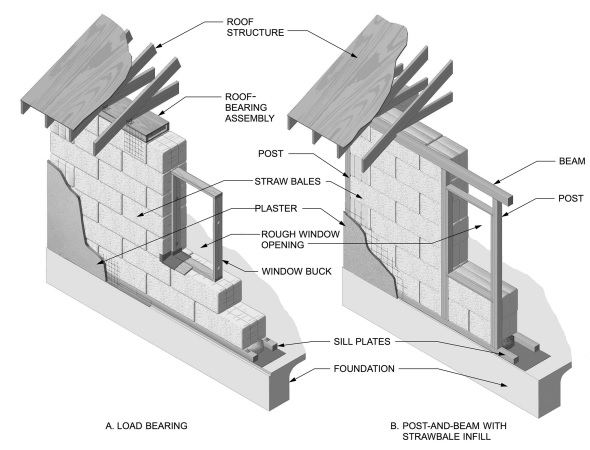 ROOF STRUCTURE

ROOF-BEARING ASSEMBLY

POST

BEAM

STRAW BALES

POST

PLASTER

ROUGH WINDOW OPENING

WINDOW BUCK

SILL PLATES

FOUNDATION

A. LOAD BEARING

B. POST-AND-BEAM WITH STRAWBALE INFILL