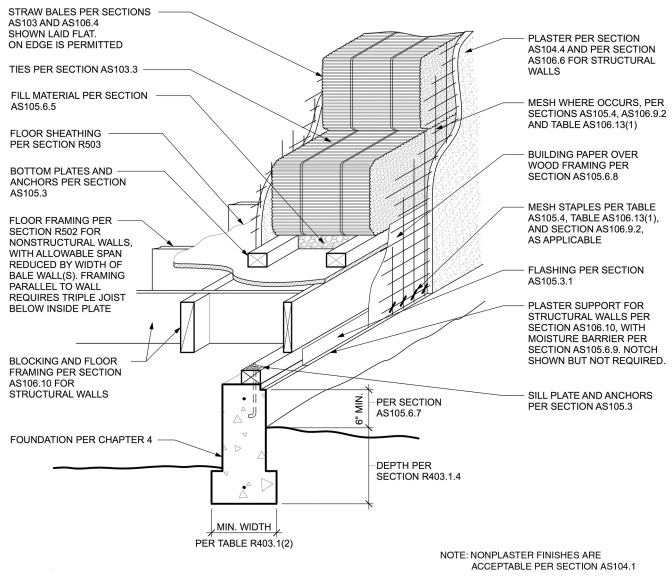 STRAW BALES PER SECTIONS AS103 AND AS106.4 SHOWN LAID FLAT. ON EDGE IS PERMITTED

TIES PER SECTION AS103.3

FILL MATERIAL PER SECTION AS105.6.5

FLOOR SHEATHING PER SECTION R503

BOTTOM PLATES AND ANCHORS PER SECTION AS105.3

FLOOR FRAMING PER SECTION R502 FOR NONSTRUCTURAL WALLS, WITH ALLOWABLE SPAN REDUCED BY WIDTH OF BALE WALL(S). FRAMING PARALLEL TO WALL REQUIRES TRIPLE JOIST BELOW INSIDE PLATE

BLOCKING AND FLOOR FRAMING PER SECTION AS106.10 FOR STRUCTURAL WALLS

FOUNDATION PER CHAPTER 4

PLASTER PER SECTION AS104.4 AND PER SECTION AS106.6 FOR STRUCTURAL WALLS

MESH WHERE OCCURS, PER SECTIONS AS105.4, AS106.9.2 AND TABLE AS106.13(1)

BUILDING PAPER OVER WOOD FRAMING PER SECTION AS105.6.8

MESH STAPLES PER TABLE AS105.4, TABLE AS106.13(1), AND SECTION AS106.9.2, AS APPLICABLE

FLASHING PER SECTION AS105.3.1

PLASTER SUPPORT FOR STRUCTURAL WALLS PER SECTION AS106.10, WITH MOISTURE BARRIER PER SECTION AS105.6.9. NOTCH SHOWN BUT NOT REQUIRED.

SILL PLATE AND ANCHORS PER SECTION AS105.3

6" MIN.

PER SECTION AS105.6.7

DEPTH PER SECTION R403.1.4

MIN. WIDTH PER TABLE R403.1(2)

NOTE: NONPLASTER FINISHES ARE ACCEPTABLE PER SECTION AS104.1