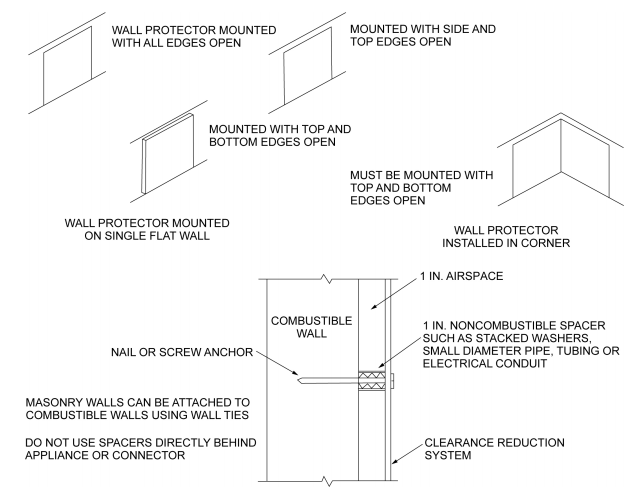 WALL PROTECTOR MOUNTED WITH ALL EDGES OPEN

MOUNTED WITH SIDE AND TOP EDGES OPEN

MOUNTED WITH TOP AND BOTTOM EDGES OPEN

MUST BE MOUNTED WITH TOP AND BOTTOM EDGES OPEN

WALL PROTECTOR MOUNTED ON SINGLE FLAT WALL

WALL PROTECTOR INSTALLED IN CORNER

1 IN. AIRSPACE

COMBUSTIBLE WALL

1 IN. NONCOMBUSTIBLE SPACER SUCH AS STACKED WASHERS, SMALL DIAMETER PIPE, TUBING OR ELECTRICAL CONDUIT

NAIL OR SCREW ANCHOR

MASONRY WALLS CAN BE ATTACHED TO COMBUSTIBLE WALLS USING WALL TIES

DO NOT USE SPACERS DIRECTLY BEHIND APPLIANCE OR CONNECTOR

CLEARANCE REDUCTION SYSTEM