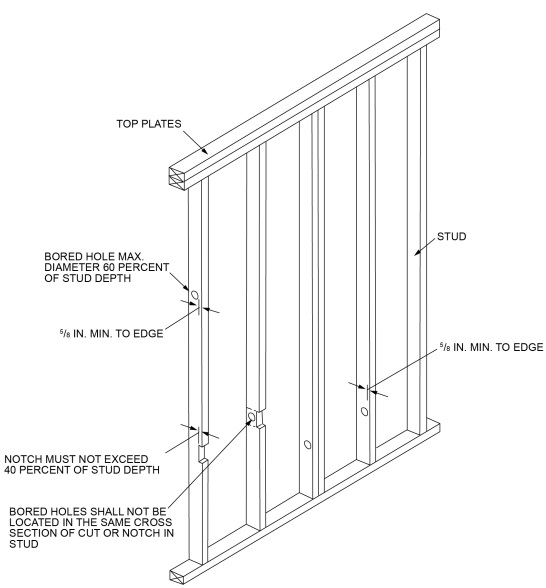 TOP PLATES

STUD

BORED HOLE MAX. DIAMETER 60 PERCENT OF STUD DEPTH

$^5/_8$ IN. MIN. TO EDGE

$^5/_8$ IN. MIN. TO EDGE

NOTCH MUST NOT EXCEED 40 PERCENT OF STUD DEPTH

BORED HOLES SHALL NOT BE LOCATED IN THE SAME CROSS SECTION OF CUT OR NOTCH IN STUD