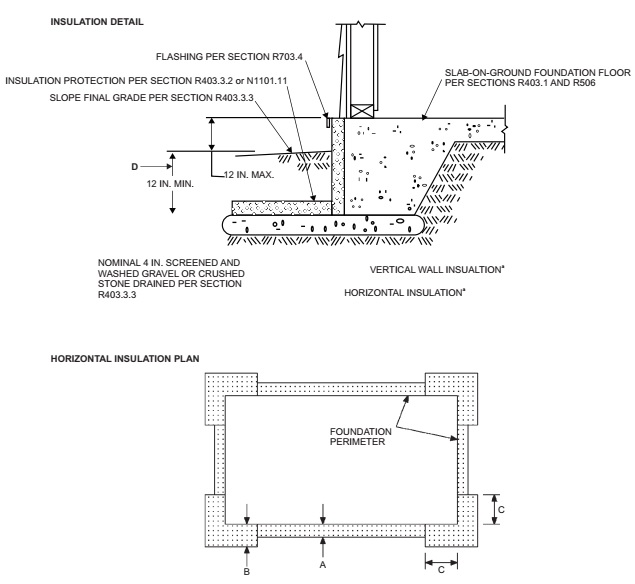 INSULATION DETAIL

FLASHING PER SECTION R703.4

INSULATION PROTECTION PER SECTION R403.3.2 or N1101.11

SLOPE FINAL GRADE PER SECTION R403.3.3

SLAB-ON-GROUND FOUNDATION FLOOR PER SECTIONS R403.1 AND R506

D

12 IN. MAX.

12 IN. MIN.

NOMINAL 4 IN. SCREENED AND WASHED GRAVEL OR CRUSHED STONE DRAINED PER SECTION R403.3.3

VERTICAL WALL INSUALTION$^a$

HORIZONTAL INSULATION$^a$

HORIZONTAL INSULATION PLAN

FOUNDATION PERIMETER

C

B

A

C