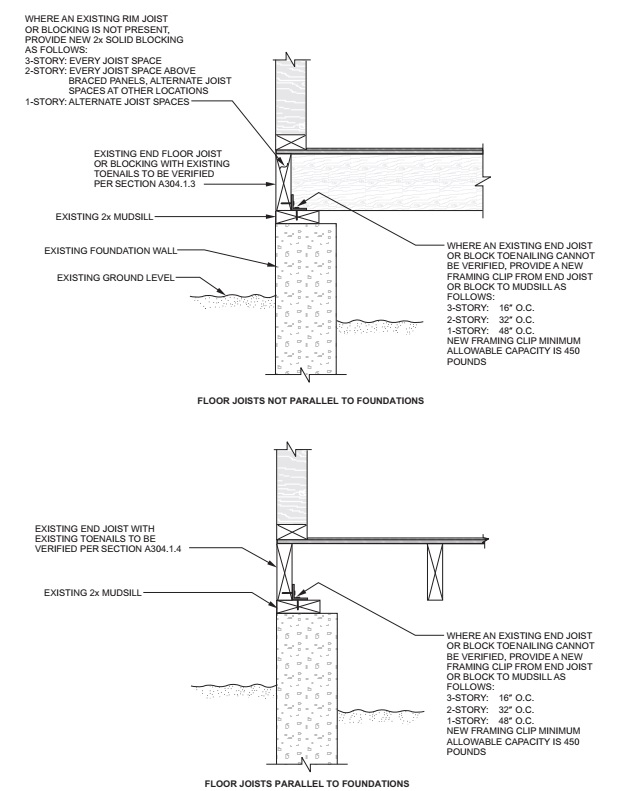 WHERE AN EXISTING RIM JOIST OR BLOCKING IS NOT PRESENT, PROVIDE NEW 2x SOLID BLOCKING AS FOLLOWS:
3-STORY: EVERY JOIST SPACE
2-STORY: EVERY JOIST SPACE ABOVE BRACED PANELS, ALTERNATE JOIST SPACES AT OTHER LOCATIONS
1-STORY: ALTERNATE JOIST SPACES

EXISTING END FLOOR JOIST OR BLOCKING WITH EXISTING TOENAILS TO BE VERIFIED PER SECTION A304.1.3

EXISTING 2x MUDSILL

EXISTING FOUNDATION WALL

EXISTING GROUND LEVEL

WHERE AN EXISTING END JOIST OR BLOCK TOENAILING CANNOT BE VERIFIED, PROVIDE A NEW FRAMING CLIP FROM END JOIST OR BLOCK TO MUDSILL AS FOLLOWS:
3-STORY: 16" O.C.
2-STORY: 32" O.C.
1-STORY: 48" O.C.
NEW FRAMING CLIP MINIMUM ALLOWABLE CAPACITY IS 450 POUNDS

FLOOR JOISTS NOT PARALLEL TO FOUNDATIONS

EXISTING END JOIST WITH EXISTING TOENAILS TO BE VERIFIED PER SECTION A304.1.4

EXISTING 2x MUDSILL

WHERE AN EXISTING END JOIST OR BLOCK TOENAILING CANNOT BE VERIFIED, PROVIDE A NEW FRAMING CLIP FROM END JOIST OR BLOCK TO MUDSILL AS FOLLOWS:
3-STORY: 16" O.C.
2-STORY: 32" O.C.
1-STORY: 48" O.C.
NEW FRAMING CLIP MINIMUM ALLOWABLE CAPACITY IS 450 POUNDS

FLOOR JOISTS PARALLEL TO FOUNDATIONS