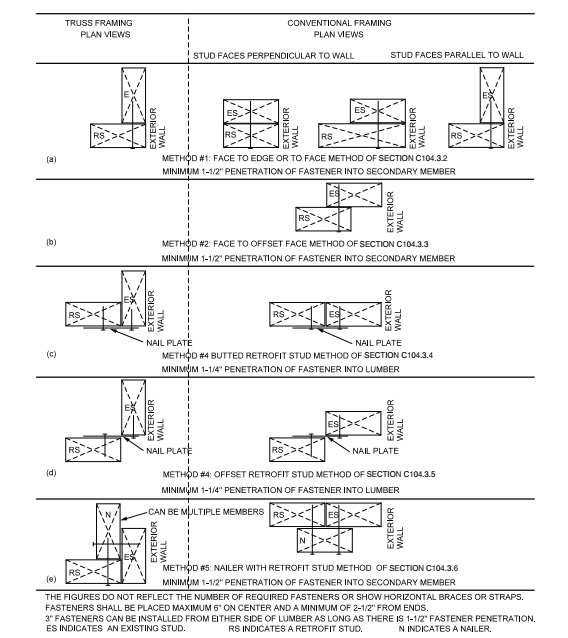 TRUSS FRAMING PLAN VIEWS

CONVENTIONAL FRAMING PLAN VIEWS

STUD FACES PERPENDICULAR TO WALL

STUD FACES PARALLEL TO WALL

ES
RS
EXTERIOR WALL
ES
RS
EXTERIOR WALL
ES
RS
EXTERIOR WALL
ES
RS
EXTERIOR WALL

(a)

METHOD #1: FACE TO EDGE OR TO FACE METHOD OF SECTION C104.3.2

MINIMUM 1-1/2" PENETRATION OF FASTENER INTO SECONDARY MEMBER

ES
RS
EXTERIOR WALL

(b)

METHOD #2: FACE TO OFFSET FACE METHOD OF SECTION C104.3.3

MINIMUM 1-1/2" PENETRATION OF FASTENER INTO SECONDARY MEMBER

RS
ES
EXTERIOR WALL
NAIL PLATE
RS
ES
EXTERIOR WALL
NAIL PLATE

(c)

METHOD #4 BUTTED RETROFIT STUD METHOD OF SECTION C104.3.4

MINIMUM 1-1/4" PENETRATION OF FASTENER INTO LUMBER

ES
EXTERIOR WALL
RS
NAIL PLATE
ES
EXTERIOR WALL
RS
NAIL PLATE

(d)

METHOD #4: OFFSET RETROFIT STUD METHOD OF SECTION C104.3.5

MINIMUM 1-1/4" PENETRATION OF FASTENER INTO LUMBER

N
CAN BE MULTIPLE MEMBERS
ES
EXTERIOR WALL
RS
RS
ES
N
EXTERIOR WALL

(e)

METHOD #5: NAILER WITH RETROFIT STUD METHOD OF SECTION C104.3.6

MINIMUM 1-1/2" PENETRATION OF FASTENER INTO SECONDARY MEMBER

THE FIGURES DO NOT REFLECT THE NUMBER OF REQUIRED FASTENERS OR SHOW HORIZONTAL BRACES OR STRAPS. FASTENERS SHALL BE PLACED MAXIMUM 6" ON CENTER AND A MINIMUM OF 2-1/2" FROM ENDS.
3" FASTENERS CAN BE INSTALLED FROM EITHER SIDE OF LUMBER AS LONG AS THERE IS 1-1/2" FASTENER PENETRATION.
ES INDICATES AN EXISTING STUD. RS INDICATES A RETROFIT STUD. N INDICATES A NAILER.