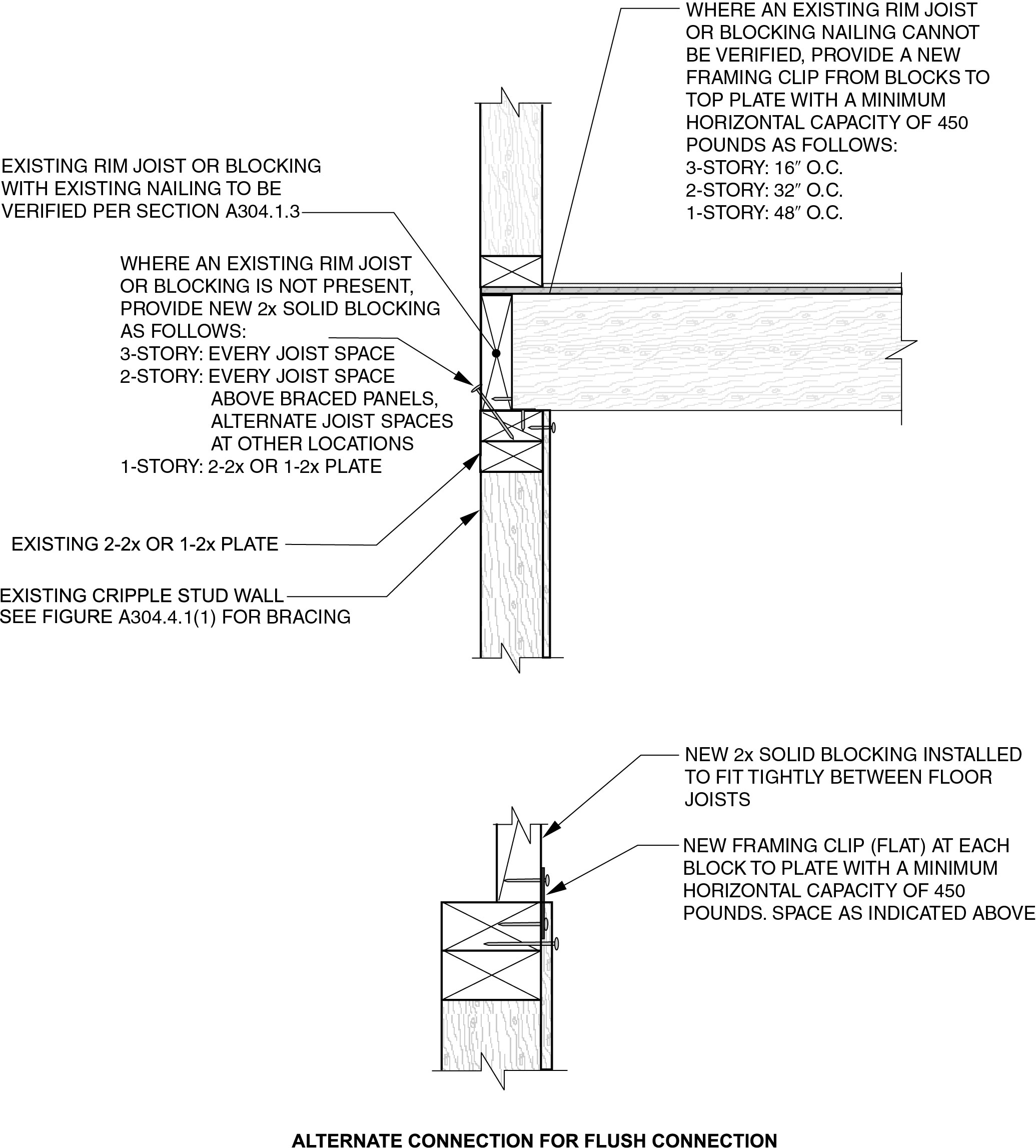 WHERE AN EXISTING RIM JOIST OR BLOCKING NAILING CANNOT BE VERIFIED, PROVIDE A NEW FRAMING CLIP FROM BLOCKS TO TOP PLATE WITH A MINIMUM HORIZONTAL CAPACITY OF 450 POUNDS AS FOLLOWS:
3-STORY: 16″ O.C.
2-STORY: 32″ O.C.
1-STORY: 48″ O.C.

EXISTING RIM JOIST OR BLOCKING WITH EXISTING NAILING TO BE VERIFIED PER SECTION A304.1.3

WHERE AN EXISTING RIM JOIST OR BLOCKING IS NOT PRESENT, PROVIDE NEW 2x SOLID BLOCKING AS FOLLOWS:
3-STORY: EVERY JOIST SPACE
2-STORY: EVERY JOIST SPACE ABOVE BRACED PANELS, ALTERNATE JOIST SPACES AT OTHER LOCATIONS
1-STORY: 2-2x OR 1-2x PLATE

EXISTING 2-2x OR 1-2x PLATE

EXISTING CRIPPLE STUD WALL SEE FIGURE A304.4.1(1) FOR BRACING

NEW 2x SOLID BLOCKING INSTALLED TO FIT TIGHTLY BETWEEN FLOOR JOISTS

NEW FRAMING CLIP (FLAT) AT EACH BLOCK TO PLATE WITH A MINIMUM HORIZONTAL CAPACITY OF 450 POUNDS. SPACE AS INDICATED ABOVE

ALTERNATE CONNECTION FOR FLUSH CONNECTION