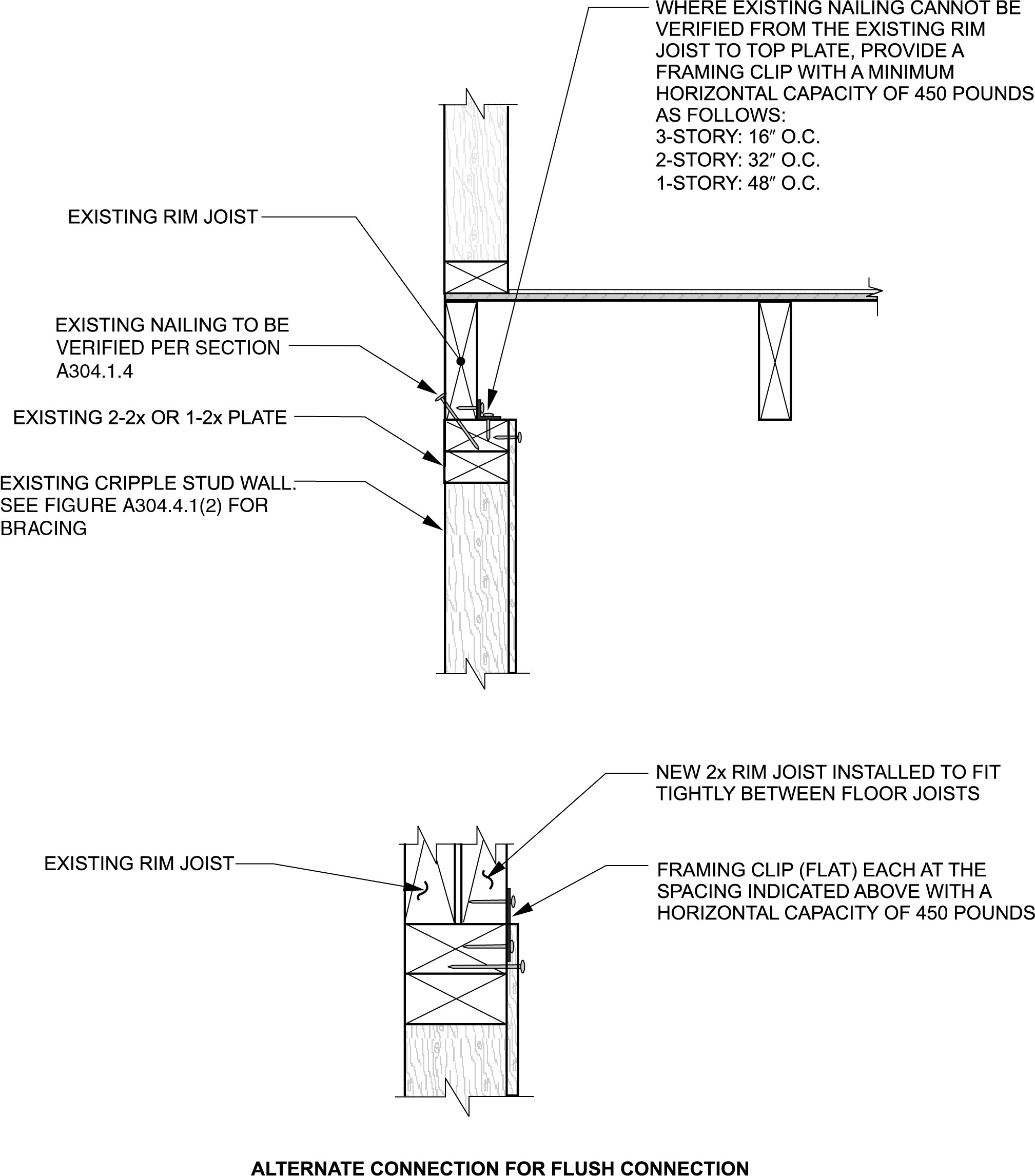 WHERE EXISTING NAILING CANNOT BE VERIFIED FROM THE EXISTING RIM JOIST TO TOP PLATE, PROVIDE A FRAMING CLIP WITH A MINIMUM HORIZONTAL CAPACITY OF 450 POUNDS AS FOLLOWS:
3-STORY: 16″ O.C.
2-STORY: 32″ O.C.
1-STORY: 48″ O.C.

EXISTING RIM JOIST

EXISTING NAILING TO BE VERIFIED PER SECTION A304.1.4

EXISTING 2-2x OR 1-2x PLATE

EXISTING CRIPPLE STUD WALL. SEE FIGURE A304.4.1(2) FOR BRACING

NEW 2x RIM JOIST INSTALLED TO FIT TIGHTLY BETWEEN FLOOR JOISTS

EXISTING RIM JOIST

FRAMING CLIP (FLAT) EACH AT THE SPACING INDICATED ABOVE WITH A HORIZONTAL CAPACITY OF 450 POUNDS

ALTERNATE CONNECTION FOR FLUSH CONNECTION