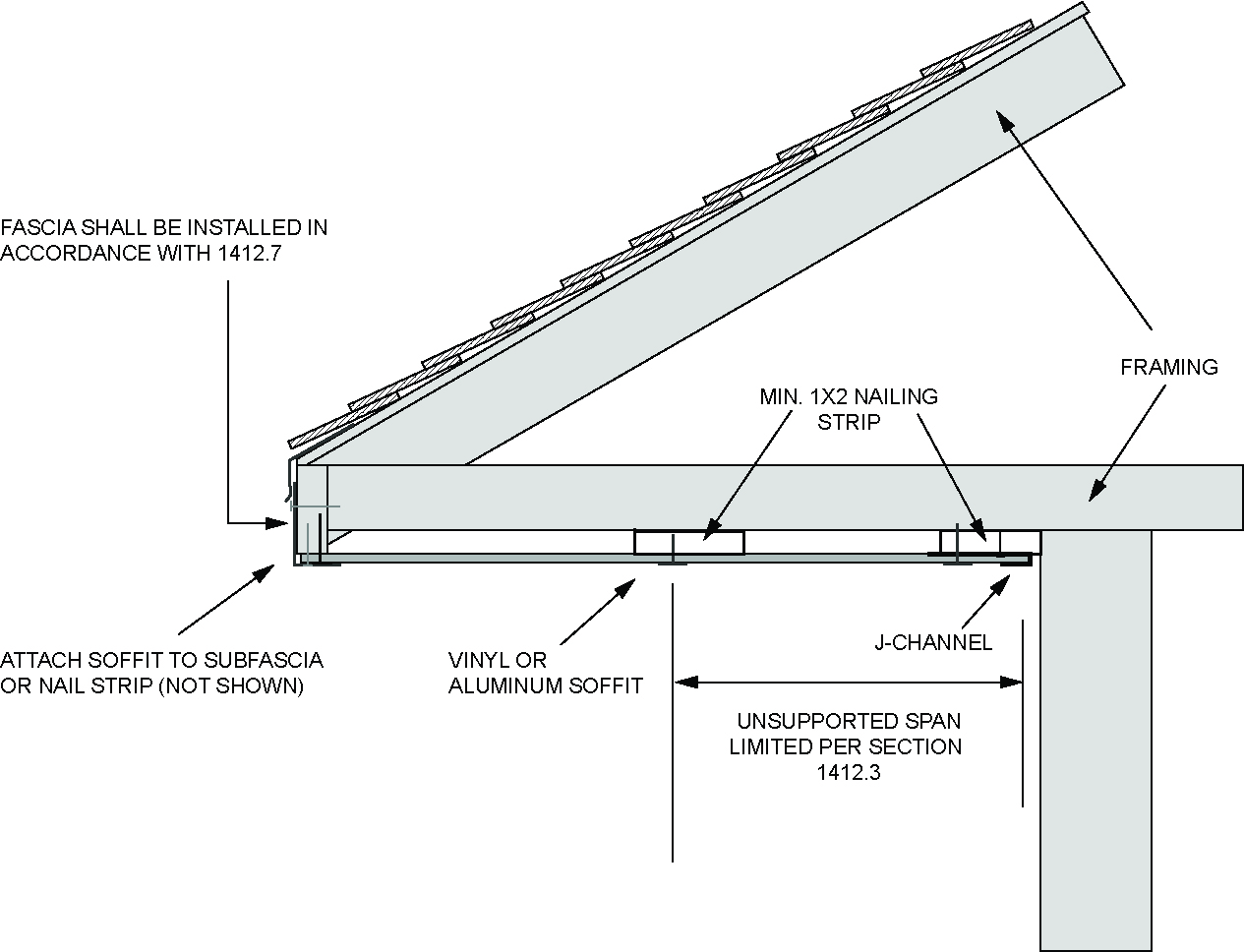 FASCIA SHALL BE INSTALLED IN ACCORDANCE WITH 1412.7

FRAMING

MIN. 1X2 NAILING STRIP

ATTACH SOFFIT TO SUBFASCIA OR NAIL STRIP (NOT SHOWN)

VINYL OR ALUMINUM SOFFIT

J-CHANNEL

UNSUPPORTED SPAN LIMITED PER SECTION 1412.3