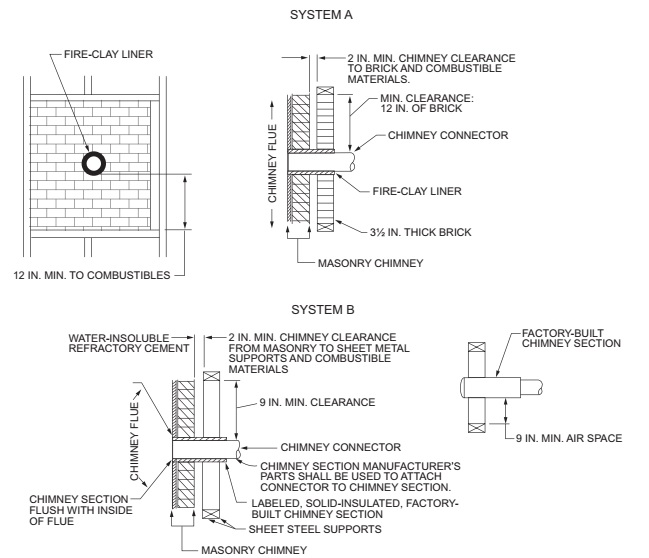 SYSTEM A

FIRE-CLAY LINER

12 IN. MIN. TO COMBUSTIBLES

2 IN. MIN. CHIMNEY CLEARANCE TO BRICK AND COMBUSTIBLE MATERIALS.

MIN. CLEARANCE: 12 IN. OF BRICK

CHIMNEY CONNECTOR

CHIMNEY FLUE

FIRE-CLAY LINER

3½ IN. THICK BRICK

MASONRY CHIMNEY

SYSTEM B

WATER-INSOLUBLE REFRACTORY CEMENT

2 IN. MIN. CHIMNEY CLEARANCE FROM MASONRY TO SHEET METAL SUPPORTS AND COMBUSTIBLE MATERIALS

9 IN. MIN. CLEARANCE

CHIMNEY FLUE

CHIMNEY CONNECTOR

CHIMNEY SECTION MANUFACTURER'S PARTS SHALL BE USED TO ATTACH CONNECTOR TO CHIMNEY SECTION.

CHIMNEY SECTION FLUSH WITH INSIDE OF FLUE

LABELED, SOLID-INSULATED, FACTORY-BUILT CHIMNEY SECTION

SHEET STEEL SUPPORTS

MASONRY CHIMNEY

FACTORY-BUILT CHIMNEY SECTION

9 IN. MIN. AIR SPACE