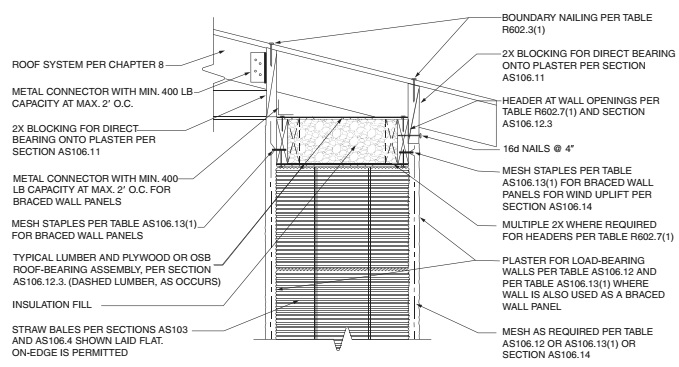 ROOF SYSTEM PER CHAPTER 8

METAL CONNECTOR WITH MIN. 400 LB CAPACITY AT MAX. 2' O.C.

2X BLOCKING FOR DIRECT BEARING ONTO PLASTER PER SECTION AS106.11

METAL CONNECTOR WITH MIN. 400 LB CAPACITY AT MAX. 2' O.C. FOR BRACED WALL PANELS

MESH STAPLES PER TABLE AS106.13(1) FOR BRACED WALL PANELS

TYPICAL LUMBER AND PLYWOOD OR OSB ROOF-BEARING ASSEMBLY, PER SECTION AS106.12.3. (DASHED LUMBER, AS OCCURS)

INSULATION FILL

STRAW BALES PER SECTIONS AS103 AND AS106.4 SHOWN LAID FLAT. ON-EDGE IS PERMITTED

BOUNDARY NAILING PER TABLE R602.3(1)

2X BLOCKING FOR DIRECT BEARING ONTO PLASTER PER SECTION AS106.11

HEADER AT WALL OPENINGS PER TABLE R602.7(1) AND SECTION AS106.12.3

16d NAILS @ 4"

MESH STAPLES PER TABLE AS106.13(1) FOR BRACED WALL PANELS FOR WIND UPLIFT PER SECTION AS106.14

MULTIPLE 2X WHERE REQUIRED FOR HEADERS PER TABLE R602.7(1)

PLASTER FOR LOAD-BEARING WALLS PER TABLE AS106.12 AND PER TABLE AS106.13(1) WHERE WALL IS ALSO USED AS A BRACED WALL PANEL

MESH AS REQUIRED PER TABLE AS106.12 OR AS106.13(1) OR SECTION AS106.14