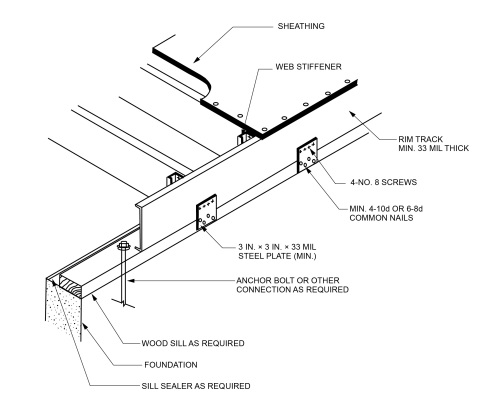 SHEATHING

WEB STIFFENER

RIM TRACK
MIN. 33 MIL THICK

4-NO. 8 SCREWS

MIN. 4-10d OR 6-8d
COMMON NAILS

3 IN. × 3 IN. × 33 MIL
STEEL PLATE (MIN.)

ANCHOR BOLT OR OTHER
CONNECTION AS REQUIRED

WOOD SILL AS REQUIRED

FOUNDATION

SILL SEALER AS REQUIRED