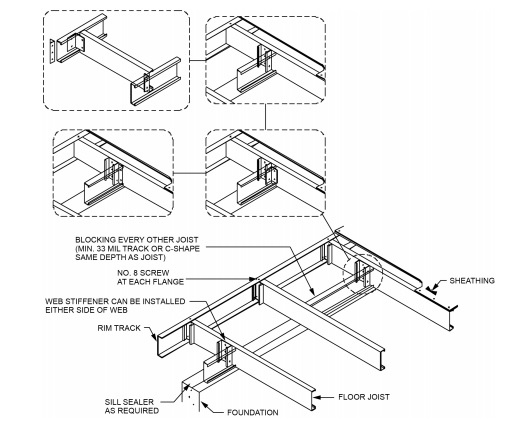 BLOCKING EVERY OTHER JOIST
(MIN. 33 MIL TRACK OR C-SHAPE SAME DEPTH AS JOIST)

NO. 8 SCREW AT EACH FLANGE

SHEATHING

WEB STIFFENER CAN BE INSTALLED EITHER SIDE OF WEB

RIM TRACK

SILL SEALER AS REQUIRED

FLOOR JOIST

FOUNDATION