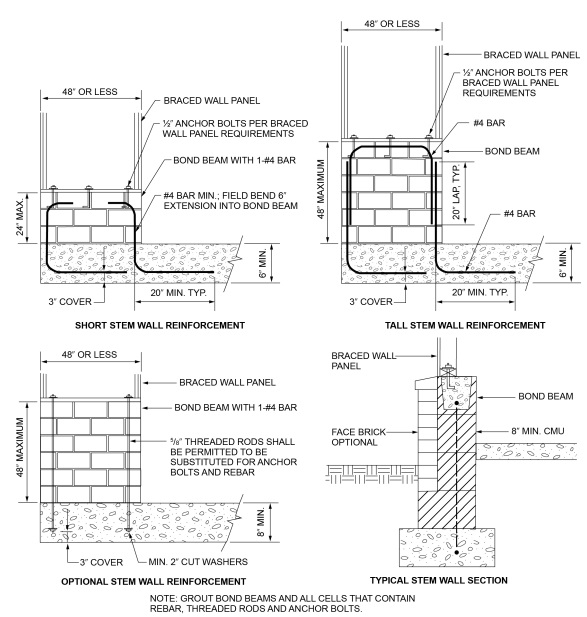 48" OR LESS

BRACED WALL PANEL

½" ANCHOR BOLTS PER BRACED WALL PANEL REQUIREMENTS

BOND BEAM WITH 1-#4 BAR

#4 BAR MIN.; FIELD BEND 6" EXTENSION INTO BOND BEAM

24" MAX.

6" MIN.

3" COVER

20" MIN. TYP.

SHORT STEM WALL REINFORCEMENT

48" OR LESS

BRACED WALL PANEL

½" ANCHOR BOLTS PER BRACED WALL PANEL REQUIREMENTS

#4 BAR

BOND BEAM

48" MAXIMUM

20" LAP, TYP.

#4 BAR

6" MIN.

3" COVER

20" MIN. TYP.

TALL STEM WALL REINFORCEMENT

48" OR LESS

BRACED WALL PANEL

BOND BEAM WITH 1-#4 BAR

48" MAXIMUM

⅝" THREADED RODS SHALL BE PERMITTED TO BE SUBSTITUTED FOR ANCHOR BOLTS AND REBAR

8" MIN.

3" COVER

MIN. 2" CUT WASHERS

OPTIONAL STEM WALL REINFORCEMENT

BRACED WALL PANEL

BOND BEAM

FACE BRICK OPTIONAL

8" MIN. CMU

TYPICAL STEM WALL SECTION

NOTE: GROUT BOND BEAMS AND ALL CELLS THAT CONTAIN REBAR, THREADED RODS AND ANCHOR BOLTS.