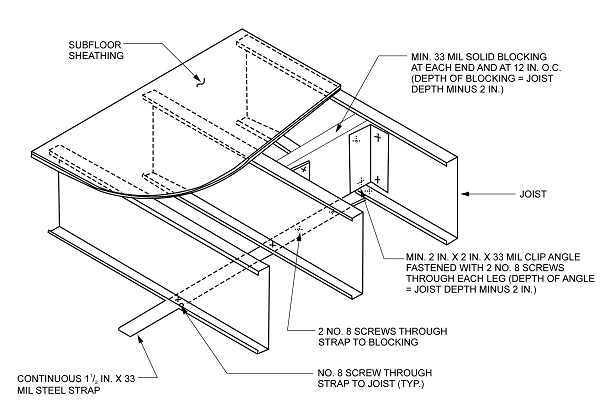 SUBFLOOR SHEATHING

MIN. 33 MIL SOLID BLOCKING AT EACH END AND AT 12 IN. O.C. (DEPTH OF BLOCKING = JOIST DEPTH MINUS 2 IN.)

JOIST

MIN. 2 IN. X 2 IN. X 33 MIL CLIP ANGLE FASTENED WITH 2 NO. 8 SCREWS THROUGH EACH LEG (DEPTH OF ANGLE = JOIST DEPTH MINUS 2 IN.)

2 NO. 8 SCREWS THROUGH STRAP TO BLOCKING

NO. 8 SCREW THROUGH STRAP TO JOIST (TYP.)

CONTINUOUS $1\frac{1}{2}$ IN. X 33 MIL STEEL STRAP