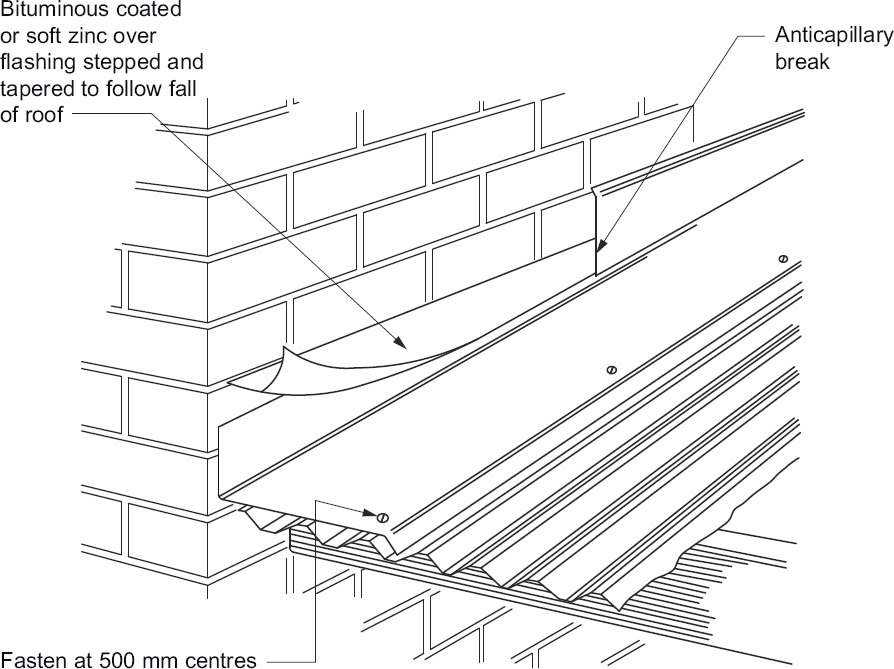 Bituminous coated or soft zinc over flashing stepped and tapered to follow fall of roof

Anticapillary break

Fasten at 500 mm centres