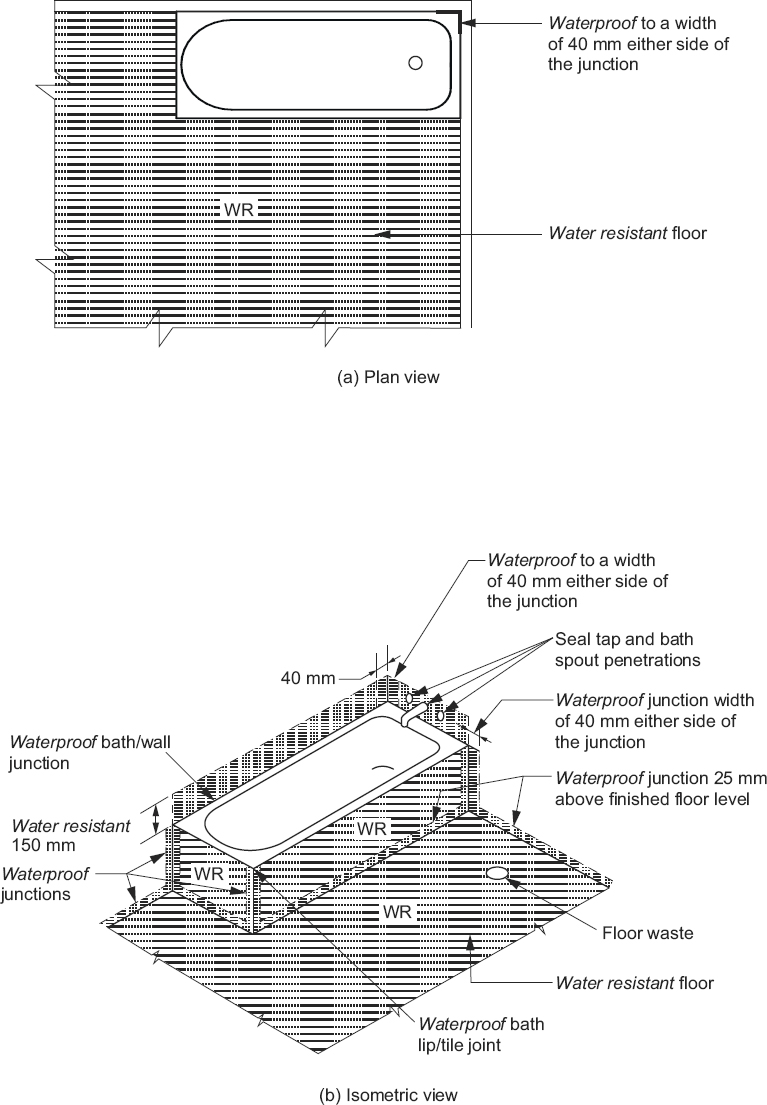 Waterproof to a width of 40 mm either side of the junction

WR

Water resistant floor

(a) Plan view

Waterproof to a width of 40 mm either side of the junction

Seal tap and bath spout penetrations

40 mm

Waterproof junction width of 40 mm either side of the junction

Waterproof bath/wall junction

Waterproof junction 25 mm above finished floor level

Water resistant 150 mm

WR

Waterproof junctions

WR

WR

Floor waste

Water resistant floor

Waterproof bath lip/tile joint

(b) Isometric view