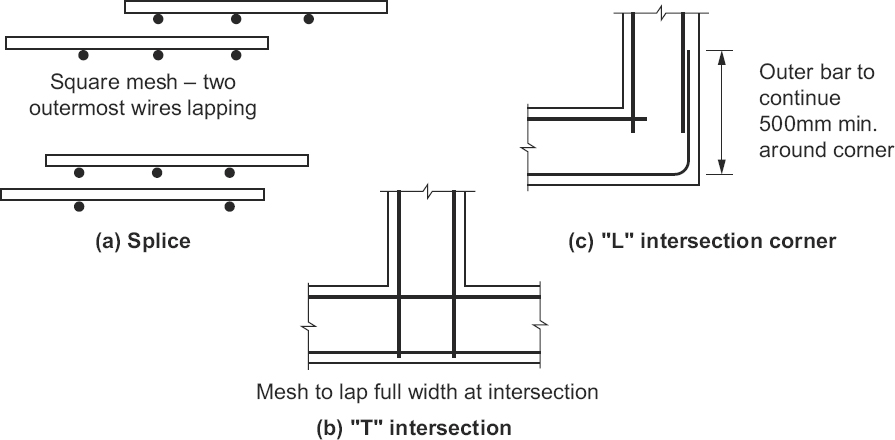 Square mesh – two outermost wires lapping

(a) Splice

Outer bar to continue 500mm min. around corner

(c) "L" intersection corner

Mesh to lap full width at intersection

(b) "T" intersection