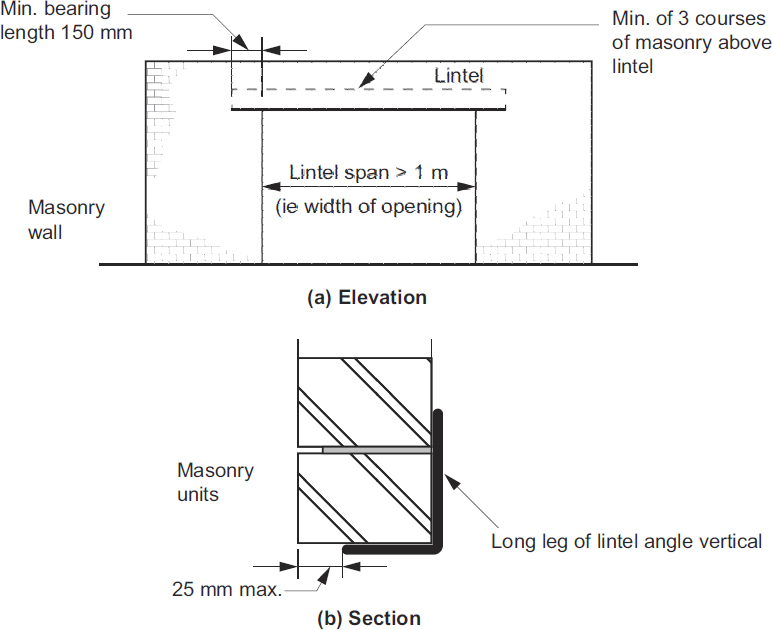 Min. bearing length 150 mm

Min. of 3 courses of masonry above lintel

Lintel

Lintel span > 1 m
(ie width of opening)

Masonry wall

(a) Elevation

Masonry units

Long leg of lintel angle vertical

25 mm max.

(b) Section