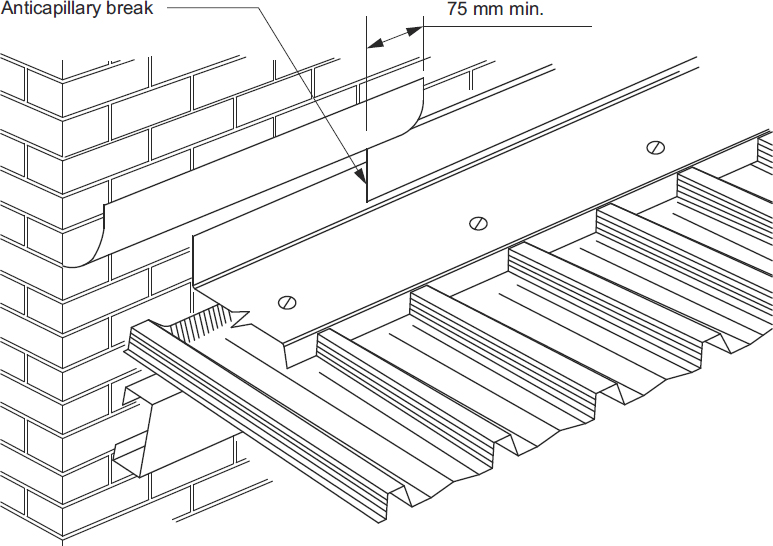 Anticapillary break

75 mm min.