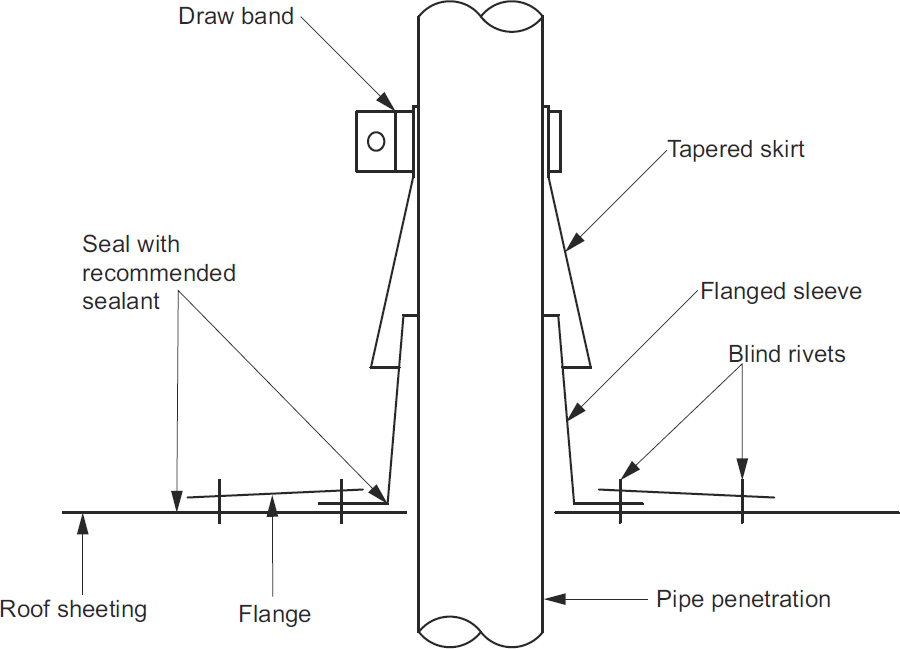 Draw band

Tapered skirt

Seal with recommended sealant

Flanged sleeve

Blind rivets

Roof sheeting

Flange

Pipe penetration