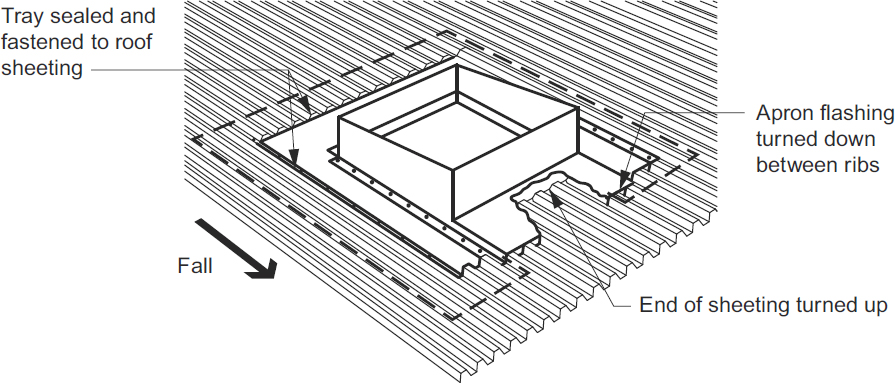 Tray sealed and fastened to roof sheeting

Apron flashing turned down between ribs

Fall

End of sheeting turned up