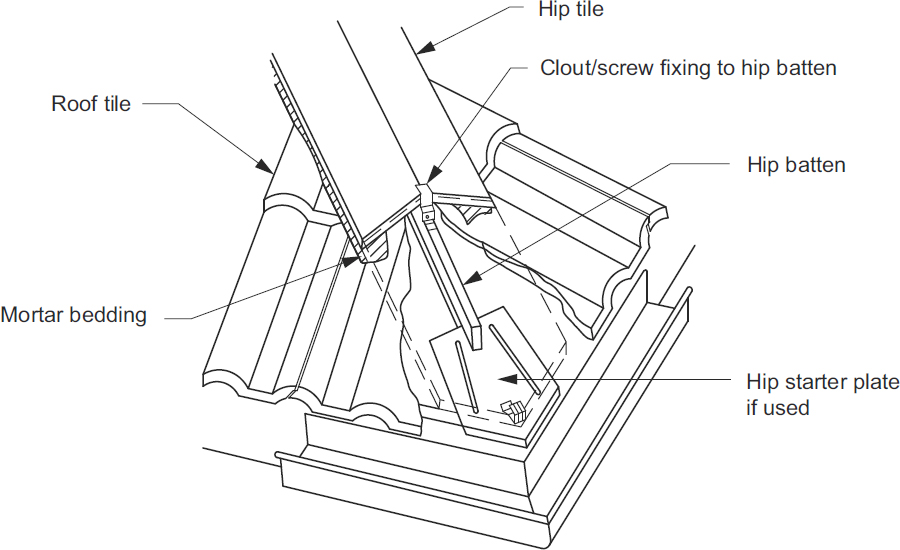 Hip tile

Clout/screw fixing to hip batten

Roof tile

Hip batten

Mortar bedding

Hip starter plate if used