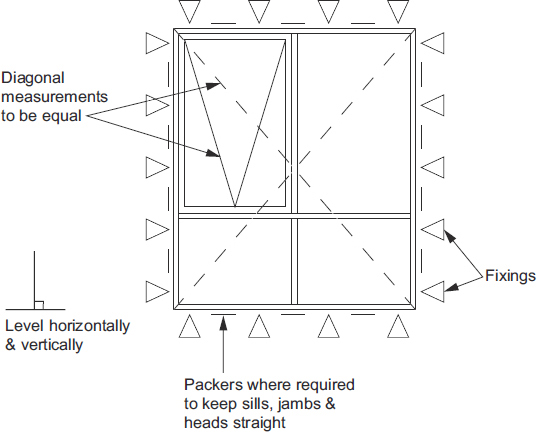 Diagonal measurements to be equal

Fixings

Level horizontally & vertically

Packers where required to keep sills, jambs & heads straight