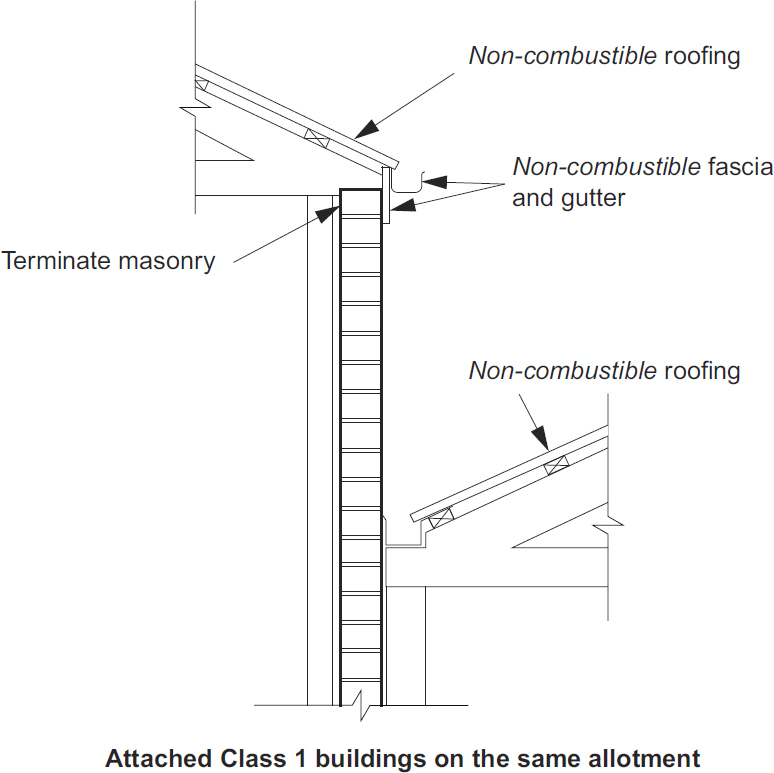 Non-combustible roofing

Non-combustible fascia and gutter

Terminate masonry

Non-combustible roofing

Attached Class 1 buildings on the same allotment